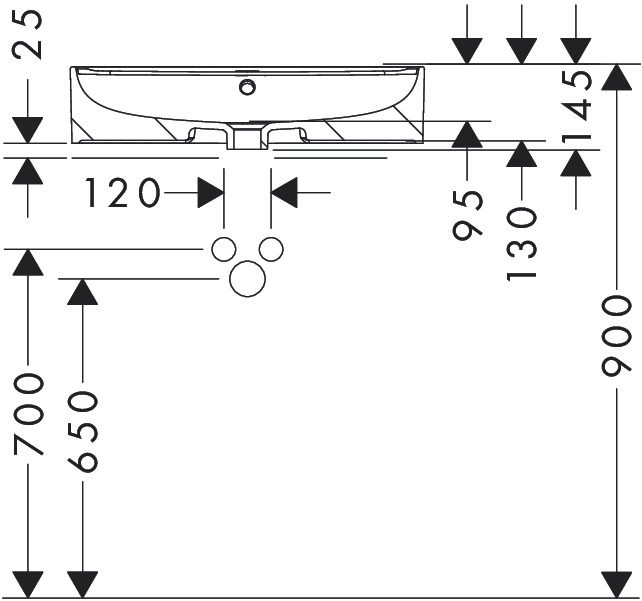 25
145
120
95
130
700
650
900